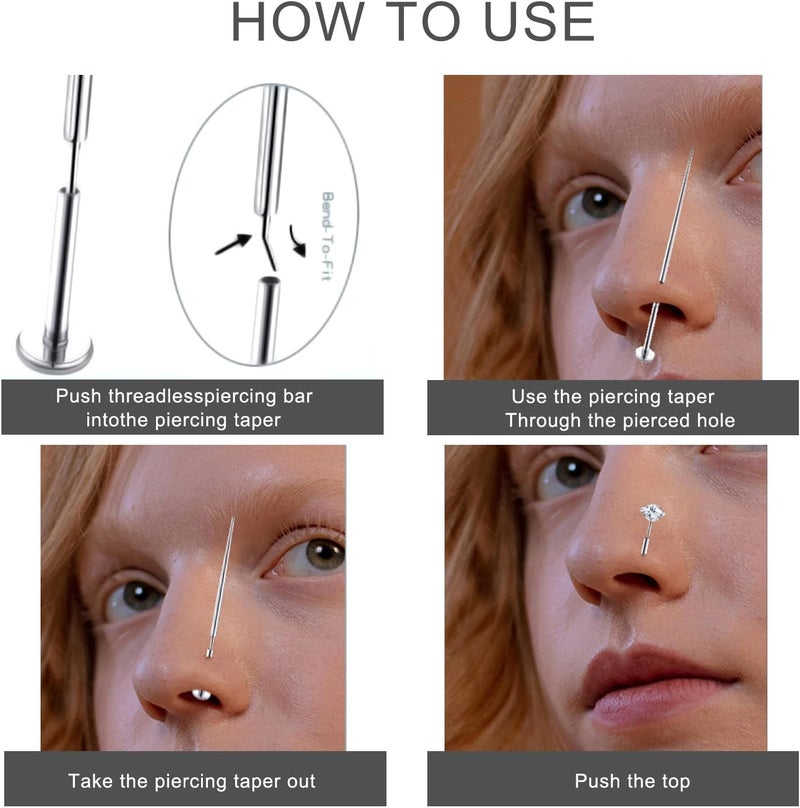 HOW TO USE

Bend-To-Fit

Push threadlesspiercing bar intothe piercing taper

Use the piercing taper Through the pierced hole

Take the piercing taper out

Push the top